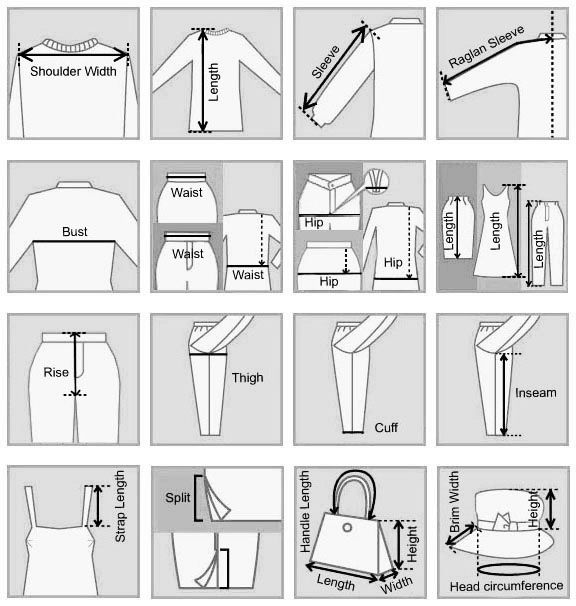 Shoulder Width

Length

Sleeve

Raglan Sleeve

Bust

Waist
Waist
Waist

Hip
Hip
Hip

Length
Length
Length

Rise

Thigh

Cuff

Inseam

Strap Length

Split

Handle Length
Height
Length
Width

Brim Width
Height
Head circumference